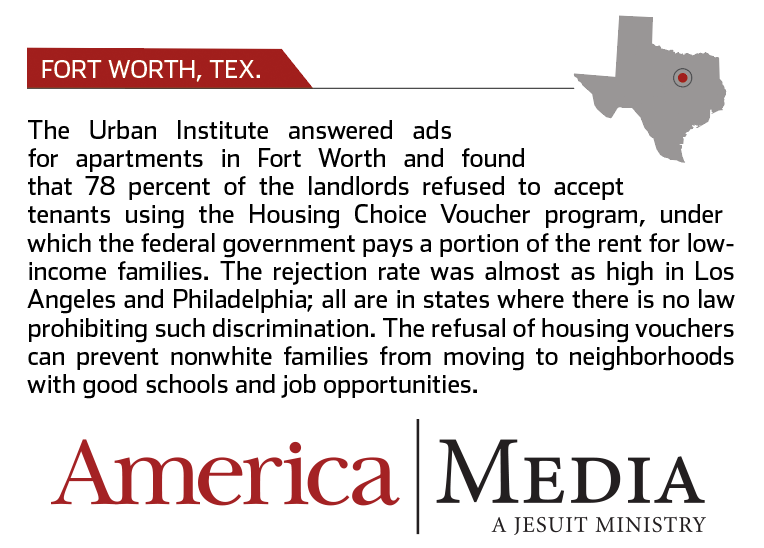 FORT WORTH, TEX.

The Urban Institute answered ads for apartments in Fort Worth and found that 78 percent of the landlords refused to accept tenants using the Housing Choice Voucher program, under which the federal government pays a portion of the rent for low-income families. The rejection rate was almost as high in Los Angeles and Philadelphia; all are in states where there is no law prohibiting such discrimination. The refusal of housing vouchers can prevent nonwhite families from moving to neighborhoods with good schools and job opportunities.

America | MEDIA
A JESUIT MINISTRY