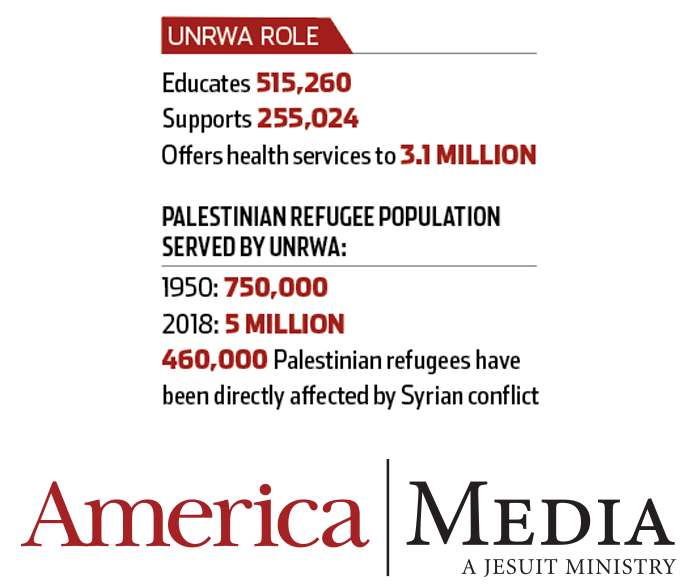 UNRWA ROLE

Educates 515,260
Supports 255,024
Offers health services to 3.1 MILLION

PALESTINIAN REFUGEE POPULATION SERVED BY UNRWA:

1950: 750,000
2018: 5 MILLION
460,000 Palestinian refugees have been directly affected by Syrian conflict

America | MEDIA
A JESUIT MINISTRY