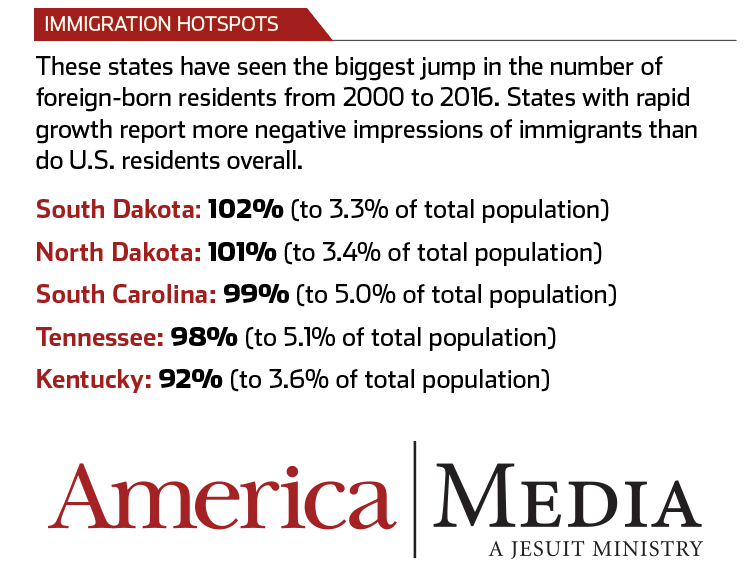 IMMIGRATION HOTSPOTS

These states have seen the biggest jump in the number of foreign-born residents from 2000 to 2016. States with rapid growth report more negative impressions of immigrants than do U.S. residents overall.

South Dakota: 102% (to 3.3% of total population)

North Dakota: 101% (to 3.4% of total population)

South Carolina: 99% (to 5.0% of total population)

Tennessee: 98% (to 5.1% of total population)

Kentucky: 92% (to 3.6% of total population)

America | MEDIA
A JESUIT MINISTRY