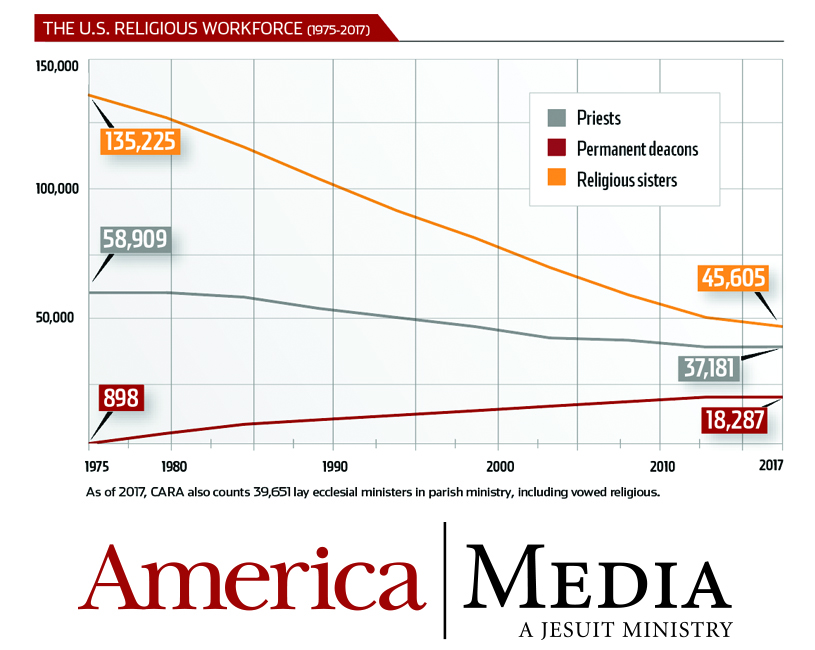 THE U.S. RELIGIOUS WORKFORCE (1975-2017)

150,000
100,000
50,000

Priests
Permanent deacons
Religious sisters

135,225
58,909
898
45,605
37,181
18,287

1975 1980 1990 2000 2010 2017

As of 2017, CARA also counts 39,651 lay ecclesial ministers in parish ministry, including vowed religious.

America | MEDIA
A JESUIT MINISTRY