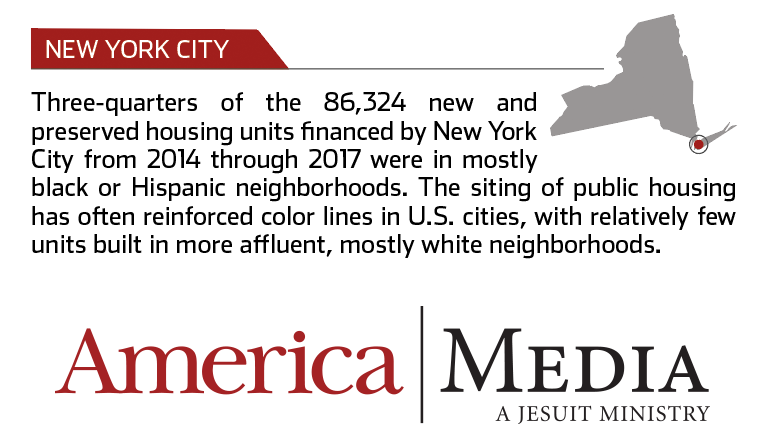 NEW YORK CITY

Three-quarters of the 86,324 new and preserved housing units financed by New York City from 2014 through 2017 were in mostly black or Hispanic neighborhoods. The siting of public housing has often reinforced color lines in U.S. cities, with relatively few units built in more affluent, mostly white neighborhoods.

America | MEDIA
A JESUIT MINISTRY