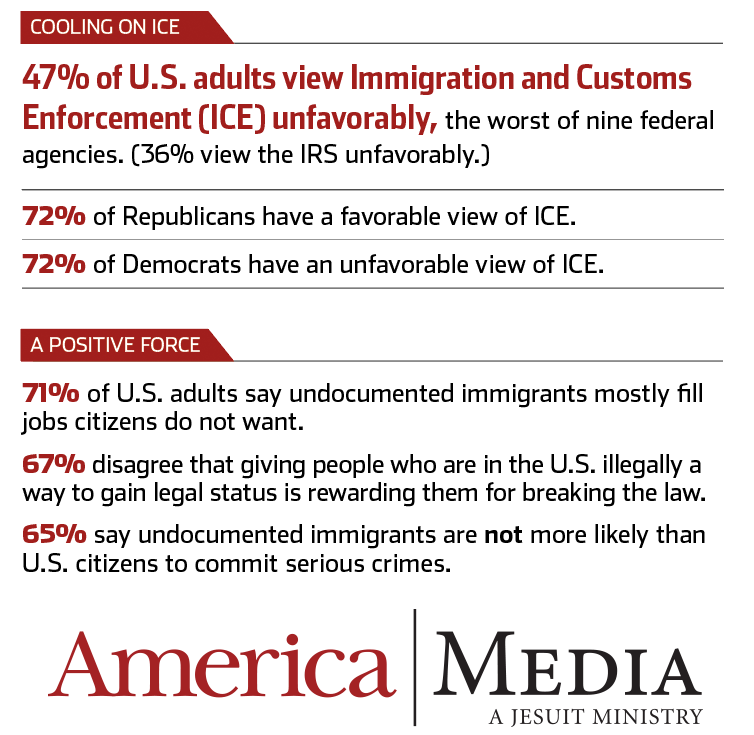 COOLING ON ICE

47% of U.S. adults view Immigration and Customs Enforcement (ICE) unfavorably, the worst of nine federal agencies. (36% view the IRS unfavorably.)

72% of Republicans have a favorable view of ICE.

72% of Democrats have an unfavorable view of ICE.

A POSITIVE FORCE

71% of U.S. adults say undocumented immigrants mostly fill jobs citizens do not want.

67% disagree that giving people who are in the U.S. illegally a way to gain legal status is rewarding them for breaking the law.

65% say undocumented immigrants are not more likely than U.S. citizens to commit serious crimes.

America | MEDIA
A JESUIT MINISTRY