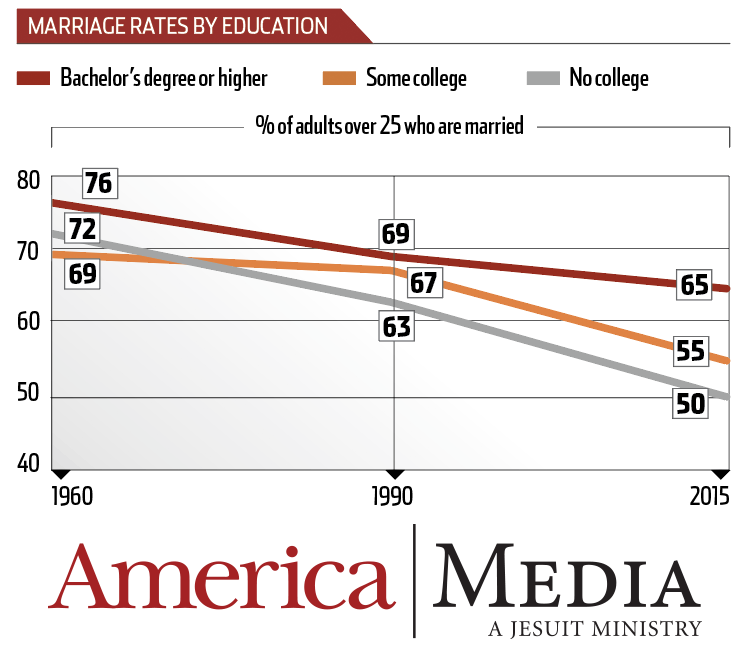 MARRIAGE RATES BY EDUCATION

Bachelor's degree or higher
Some college
No college

% of adults over 25 who are married

80
70
60
50
40

76
72
69
69
67
63
65
55
50

1960
1990
2015

America | MEDIA
A JESUIT MINISTRY