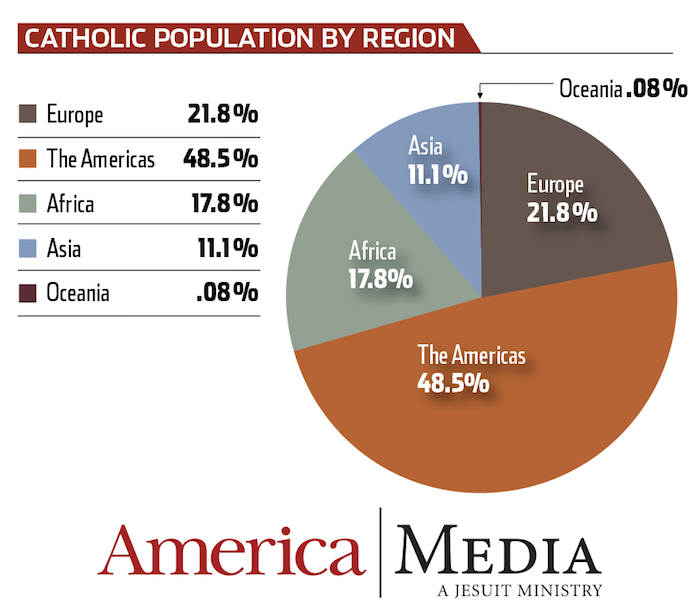 CATHOLIC POPULATION BY REGION

| | |
|---|---|
| Europe | 21.8% |
| The Americas | 48.5% |
| Africa | 17.8% |
| Asia | 11.1% |
| Oceania | .08% |

Oceania .08%

Asia 11.1%

Europe 21.8%

Africa 17.8%

The Americas 48.5%

America | MEDIA
A JESUIT MINISTRY