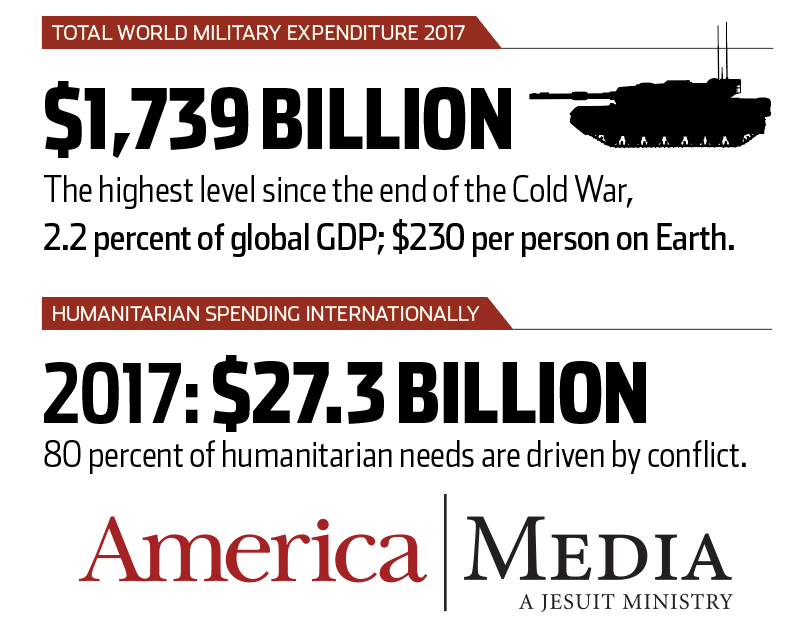 TOTAL WORLD MILITARY EXPENDITURE 2017

\$1,739 BILLION

The highest level since the end of the Cold War, 2.2 percent of global GDP; \$230 per person on Earth.

HUMANITARIAN SPENDING INTERNATIONALLY

2017: \$27.3 BILLION

80 percent of humanitarian needs are driven by conflict.

America | MEDIA
A JESUIT MINISTRY