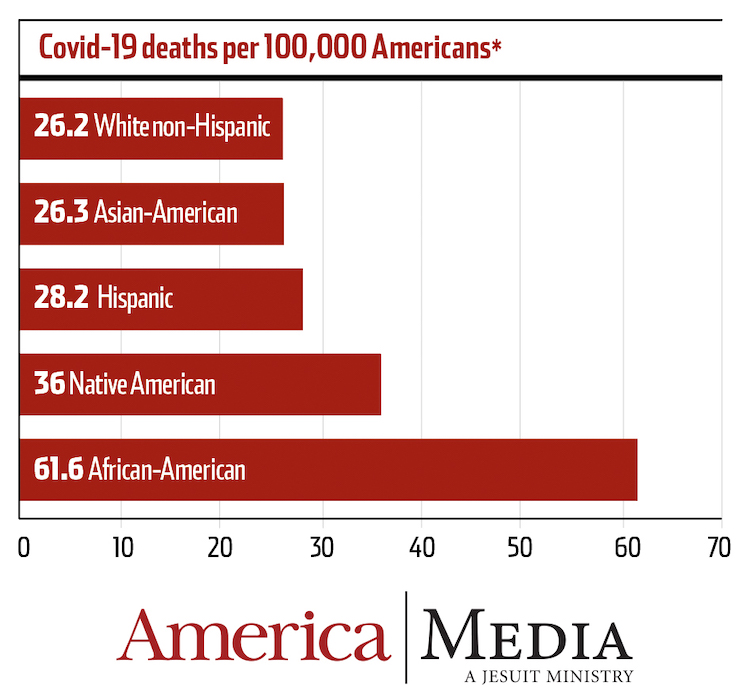 Covid-19 deaths per 100,000 Americans*

26.2 White non-Hispanic

26.3 Asian-American

28.2 Hispanic

36 Native American

61.6 African-American

0 10 20 30 40 50 60 70

America | MEDIA
A JESUIT MINISTRY