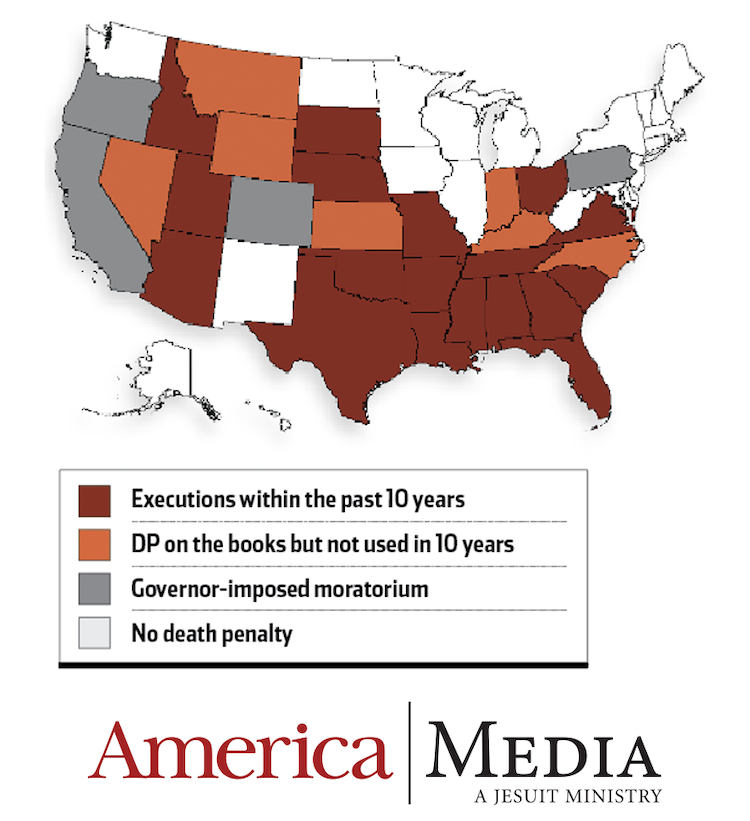 Executions within the past 10 years

DP on the books but not used in 10 years

Governor-imposed moratorium

No death penalty

America | MEDIA
A JESUIT MINISTRY