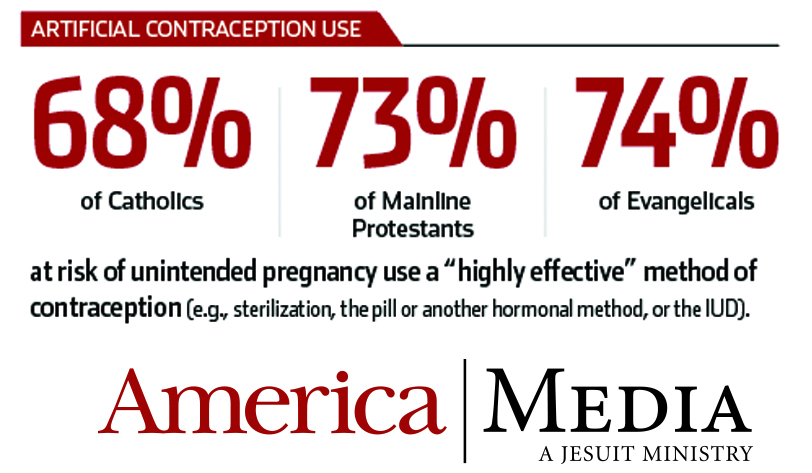 ARTIFICIAL CONTRACEPTION USE

68%
of Catholics

73%
of Mainline Protestants

74%
of Evangelicals

at risk of unintended pregnancy use a "highly effective" method of contraception (e.g., sterilization, the pill or another hormonal method, or the IUD).

America | MEDIA
A JESUIT MINISTRY