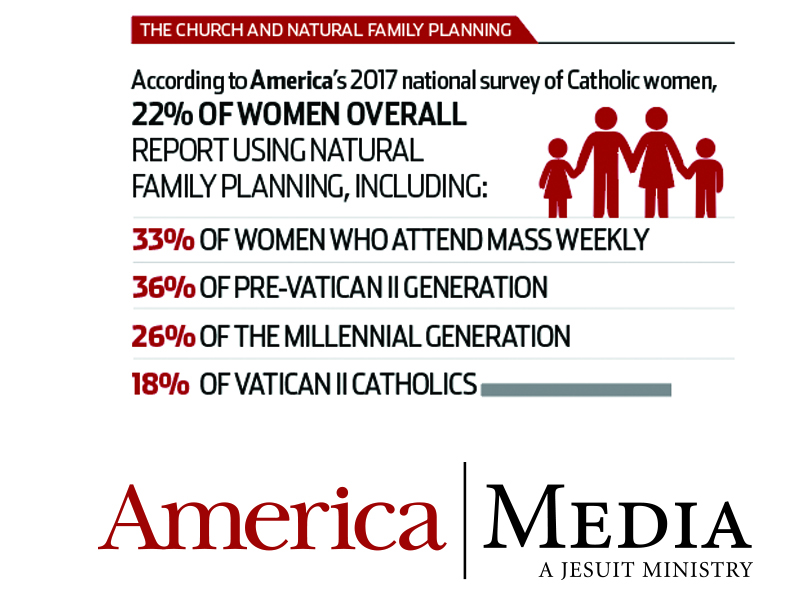 THE CHURCH AND NATURAL FAMILY PLANNING

According to America's 2017 national survey of Catholic women, 22% OF WOMEN OVERALL REPORT USING NATURAL FAMILY PLANNING, INCLUDING:

33% OF WOMEN WHO ATTEND MASS WEEKLY

36% OF PRE-VATICAN II GENERATION

26% OF THE MILLENNIAL GENERATION

18% OF VATICAN II CATHOLICS

America | MEDIA
A JESUIT MINISTRY